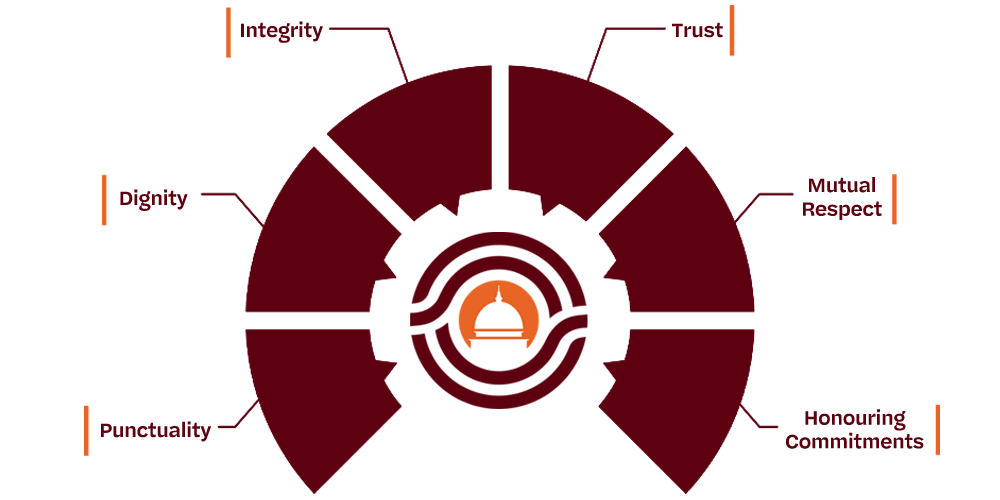 Integrity

Trust

Dignity

Mutual Respect

Punctuality

Honouring Commitments